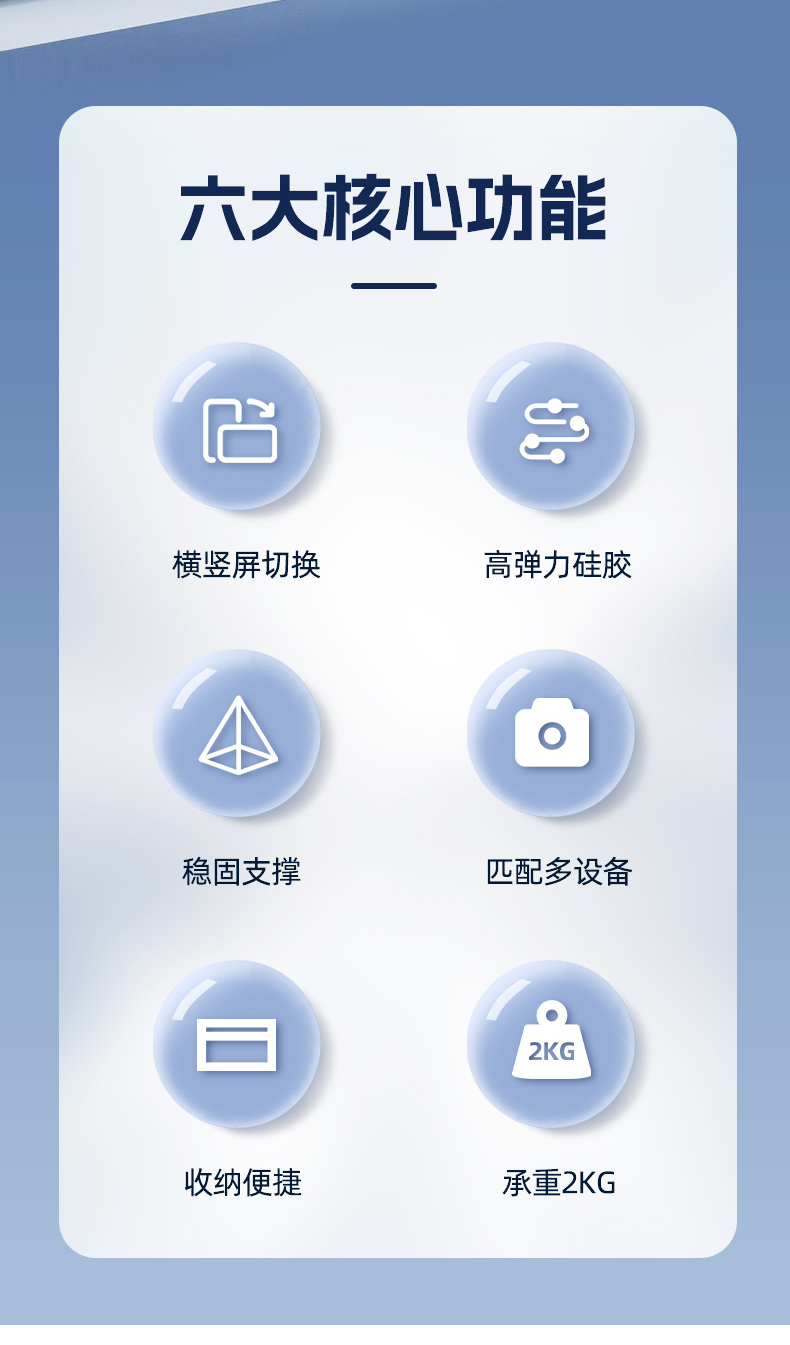 六大核心功能

横竖屏切换

高弹力硅胶

稳固支撑

匹配多设备

收纳便捷

2KG

承重2KG