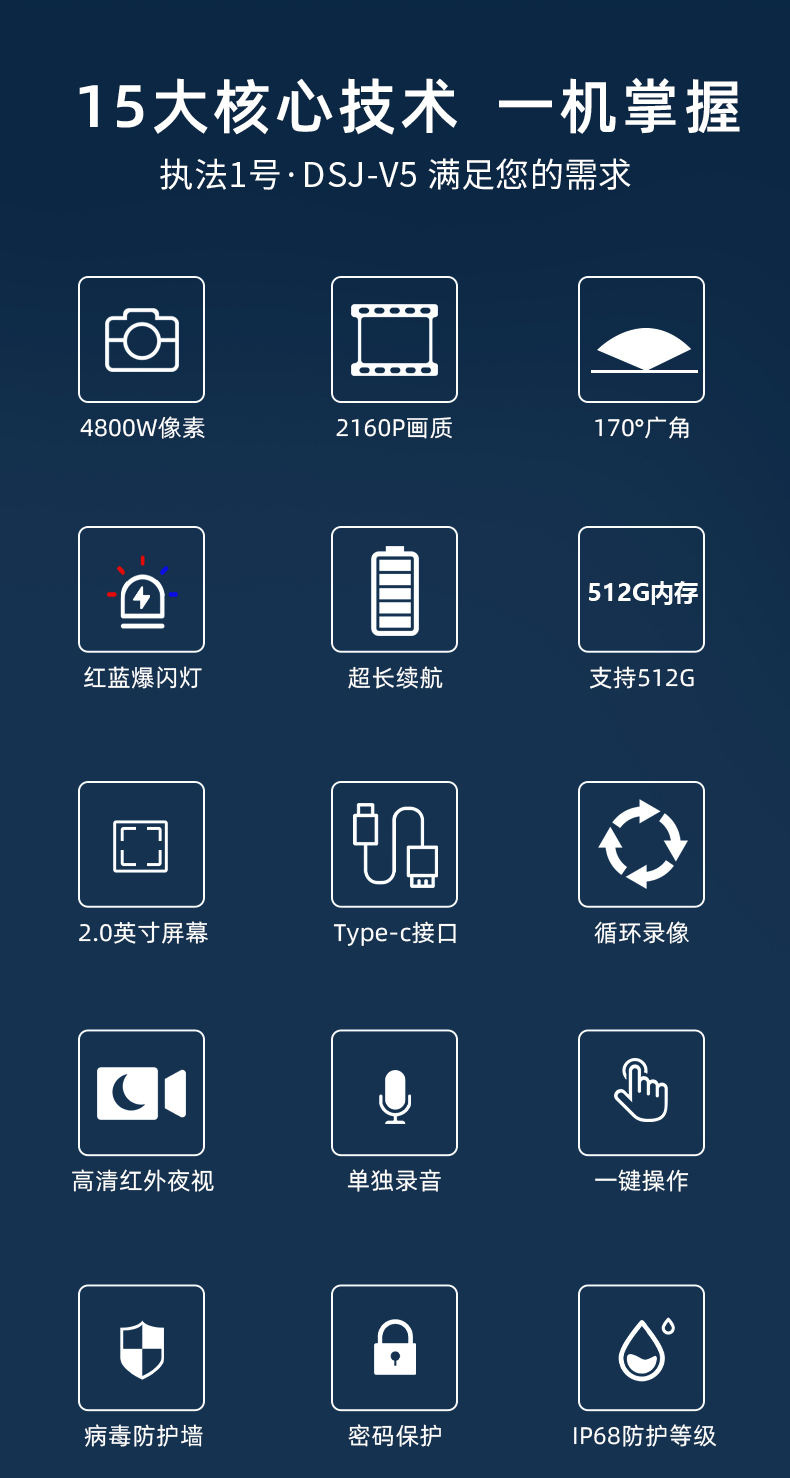 15大核心技术 一机掌握

执法1号·DSJ-V5 满足您的需求

4800W像素

2160P画质

170°广角

红蓝爆闪灯

超长续航

512G内存

支持512G

2.0英寸屏幕

Type-c接口

循环录像

高清红外夜视

单独录音

一键操作

病毒防护墙

密码保护

IP68防护等级